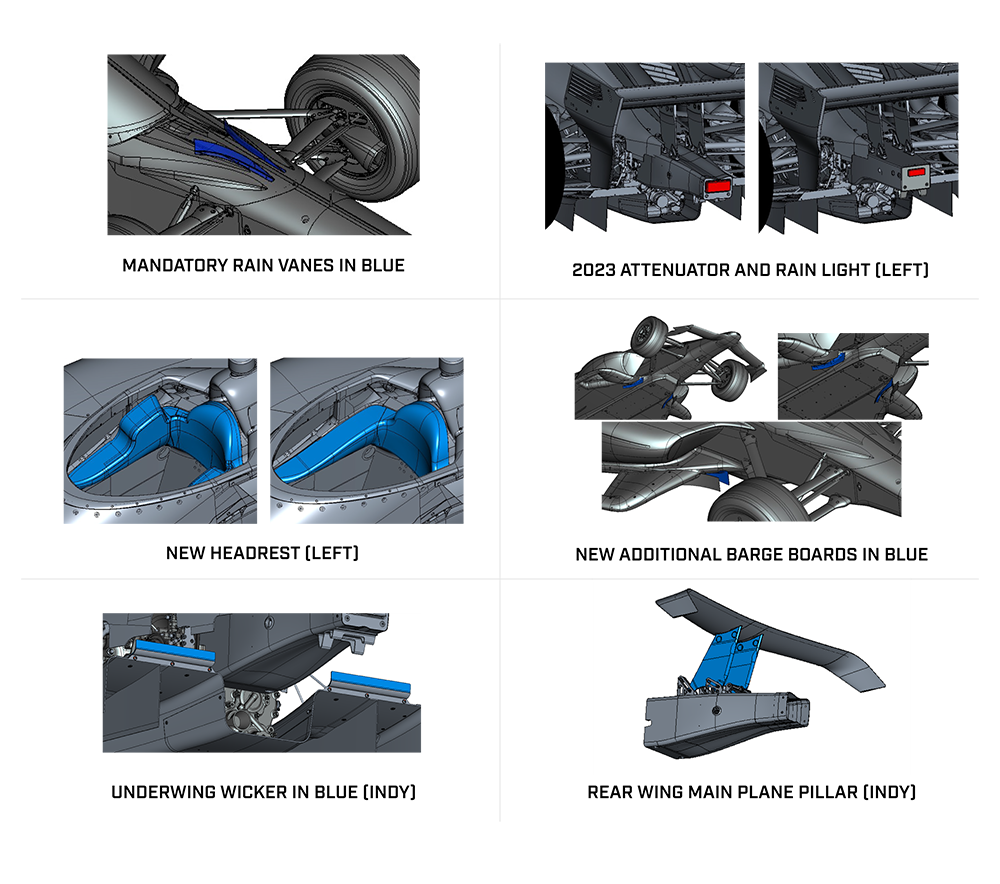 MANDATORY RAIN VANES IN BLUE

2023 ATTENUATOR AND RAIN LIGHT (LEFT)

NEW HEADREST (LEFT)

NEW ADDITIONAL BARGE BOARDS IN BLUE

UNDERWING WICKER IN BLUE (INDY)

REAR WING MAIN PLANE PILLAR (INDY)